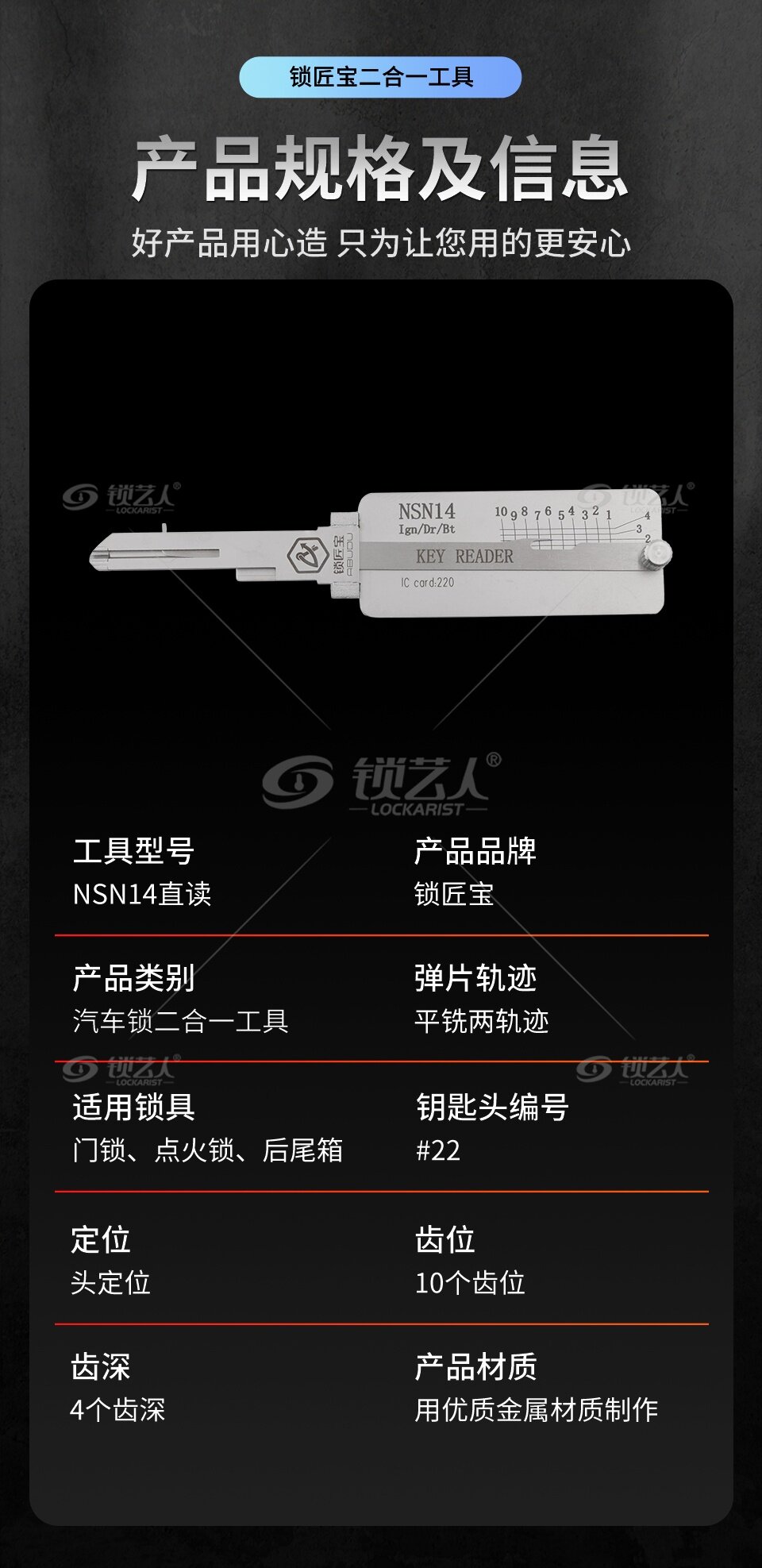 锁匠宝二合一工具

产品规格及信息

好产品用心造 只为让您用的更安心

锁艺人® LOCKARIST

锁艺人® LOCKARIST

锁匠宝 ABUDU

NSN14
Ign/Dr/Bt

10 9 8 7 6 5 4 3 2 1

4 3 2

KEY READER

IC card:220

锁艺人® LOCKARIST

工具型号
NSN14直读

产品品牌
锁匠宝

产品类别
汽车锁二合一工具

弹片轨迹
平铣两轨迹

锁艺人® LOCKARIST

锁艺人® LOCKARIST

适用锁具
门锁、点火锁、后尾箱

钥匙头编号
#22

定位
头定位

齿位
10个齿位

齿深
4个齿深

产品材质
用优质金属材质制作