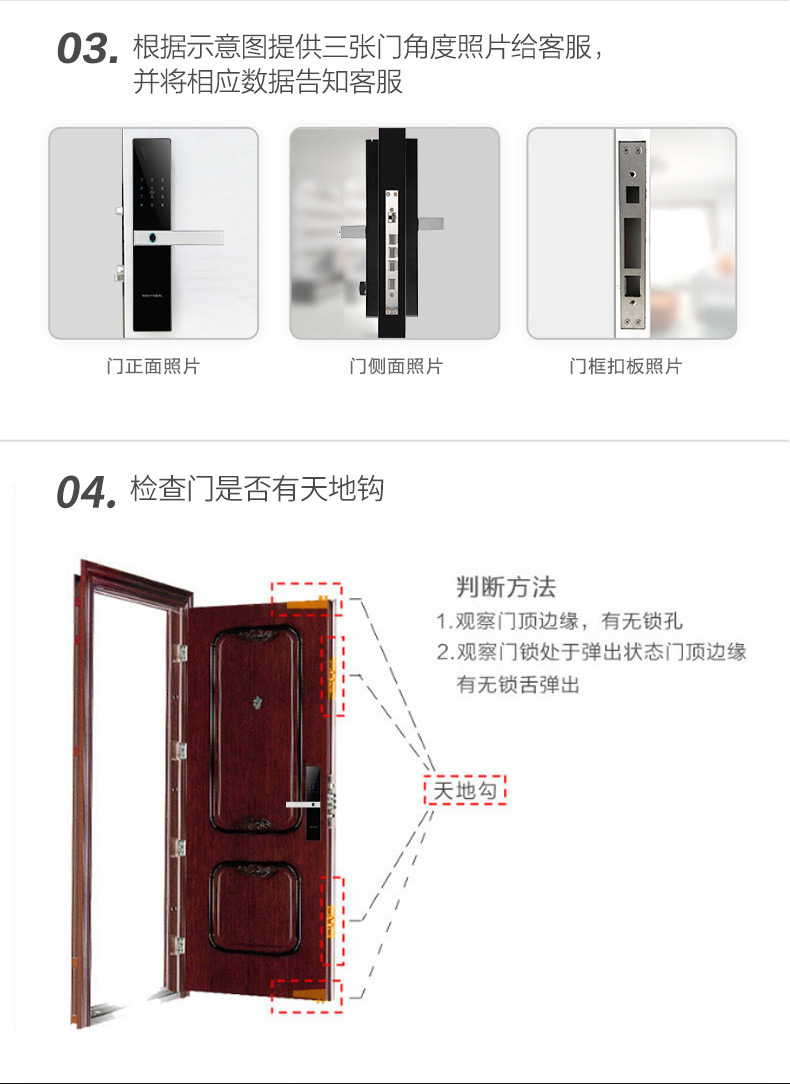 03. 根据示意图提供三张门角度照片给客服，并将相应数据告知客服

门正面照片

门侧面照片

门框扣板照片

04. 检查门是否有天地钩

判断方法
1.观察门顶边缘，有无锁孔
2.观察门锁处于弹出状态门顶边缘有无锁舌弹出

天地勾